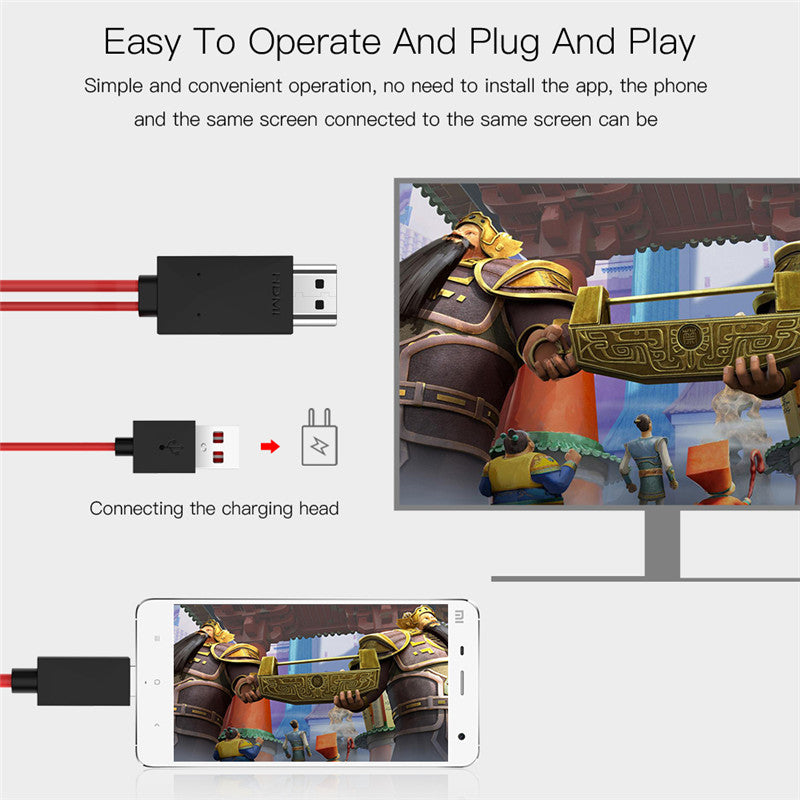 Easy To Operate And Plug And Play

Simple and convenient operation, no need to install the app, the phone and the same screen connected to the same screen can be

HDMI

Connecting the charging head

MI